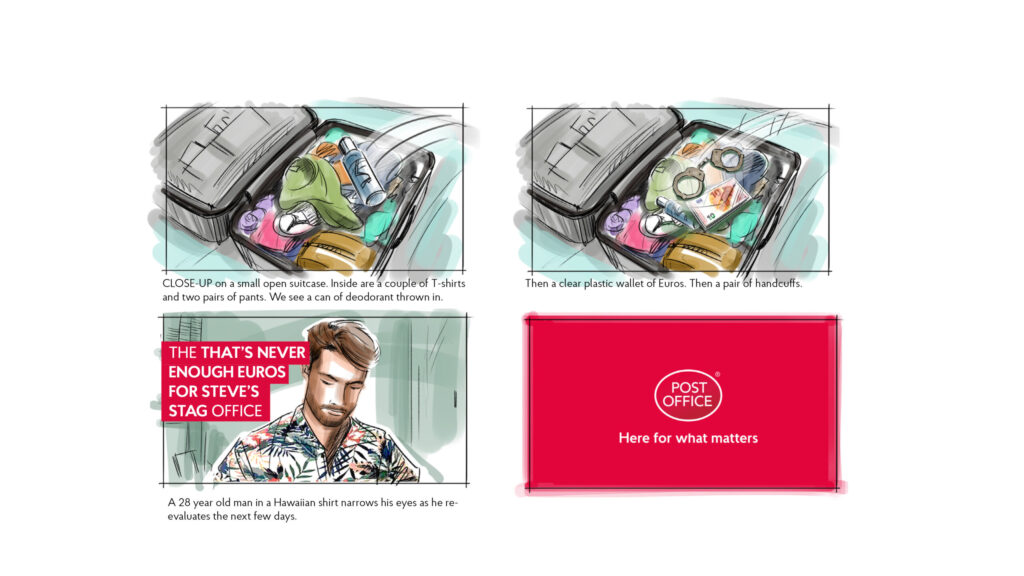 CLOSE-UP on a small open suitcase. Inside are a couple of T-shirts and two pairs of pants. We see a can of deodorant thrown in.

Then a clear plastic wallet of Euros. Then a pair of handcuffs.

THE THAT'S NEVER ENOUGH EUROS FOR STEVE'S STAG OFFICE

A 28 year old man in a Hawaiian shirt narrows his eyes as he re-evaluates the next few days.

POST OFFICE®

Here for what matters